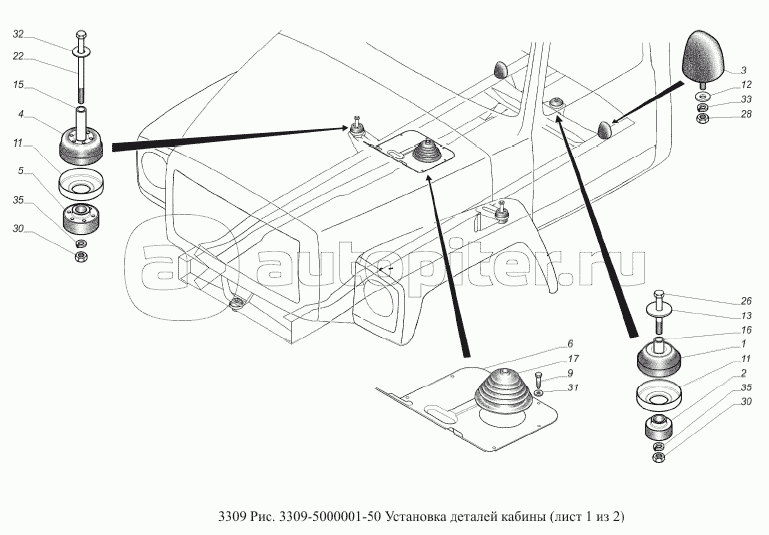 32
22
15
4
11
5
35
30

3
12
33
28

autopiter.ru

26
13
16
1
11
2
35
30

6
17
9
31

3309 Рис. 3309-5000001-50 Установка деталей кабины (лист 1 из 2)